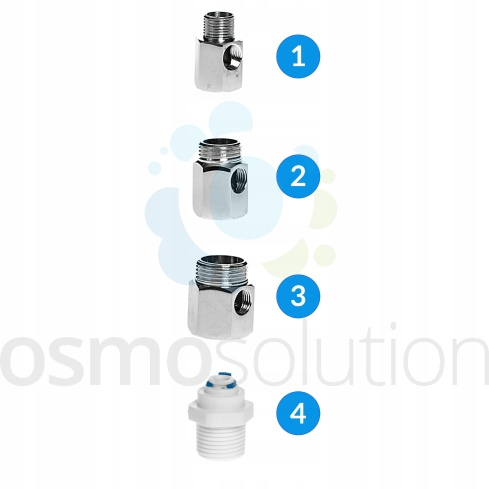 1

2

3

osmosolution

4