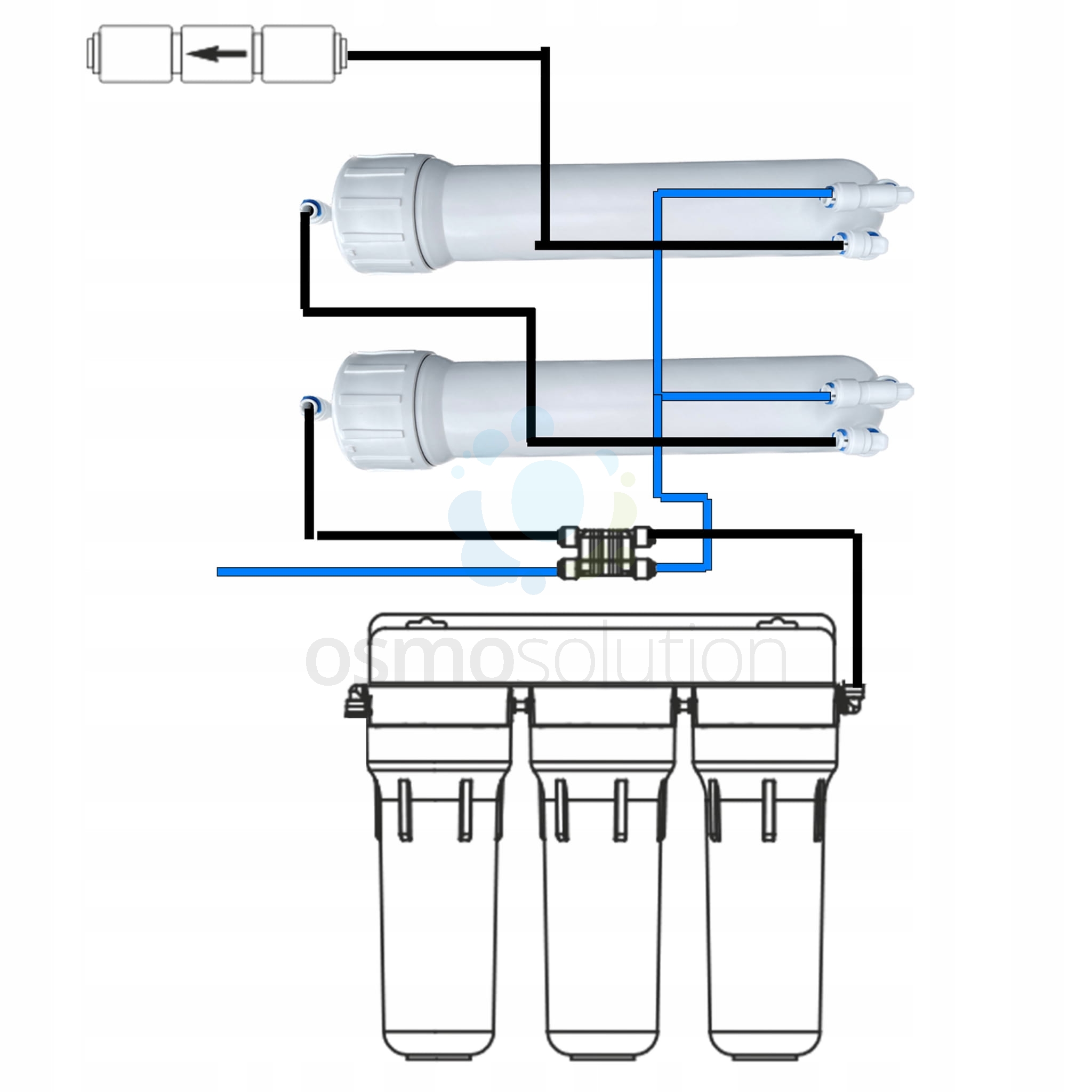 osmosolution